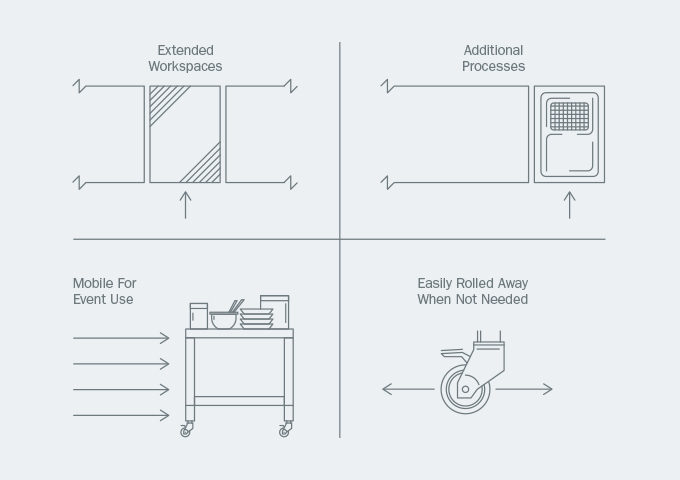 Extended Workspaces

Additional Processes

Mobile For Event Use

Easily Rolled Away When Not Needed